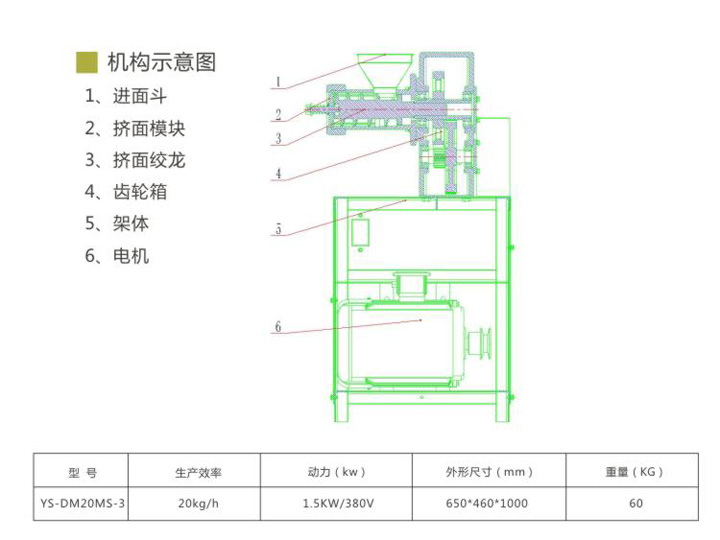 机构示意图

1、进面斗

2、挤面模块

3、挤面绞龙

4、齿轮箱

5、架体

6、电机

1

2

3

4

5

6

| 型 号 | 生产效率 | 动力（kw） | 外形尺寸（mm） | 重量（KG） |
|---|---|---|---|---|
| YS-DM20MS-3 | 20kg/h | 1.5KW/380V | 650*460*1000 | 60 |