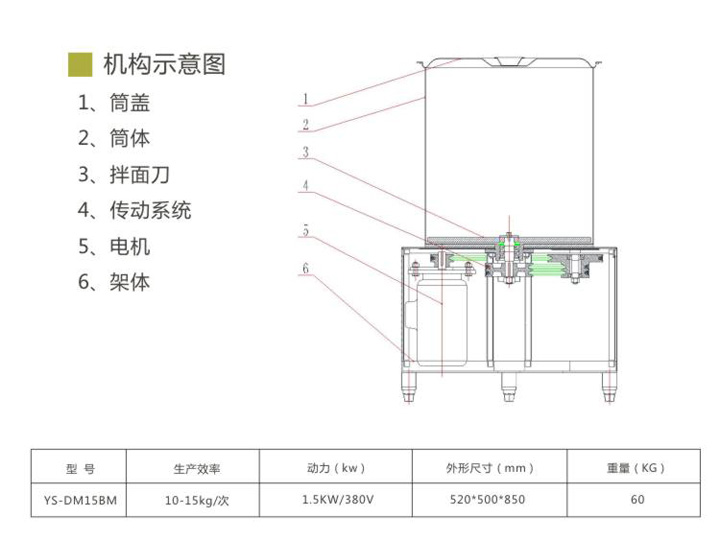 机构示意图

1、筒盖

2、筒体

3、拌面刀

4、传动系统

5、电机

6、架体

1
2
3
4
5
6

| 型 号 | 生产效率 | 动力（kw） | 外形尺寸（mm） | 重量（KG） |
|---|---|---|---|---|
| YS-DM15BM | 10-15kg/次 | 1.5KW/380V | 520*500*850 | 60 |